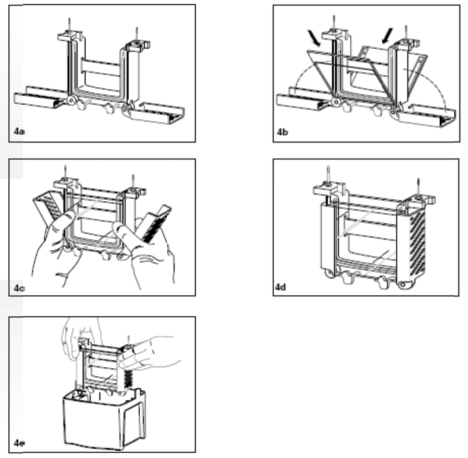 4a

4b

4c

4d

4e