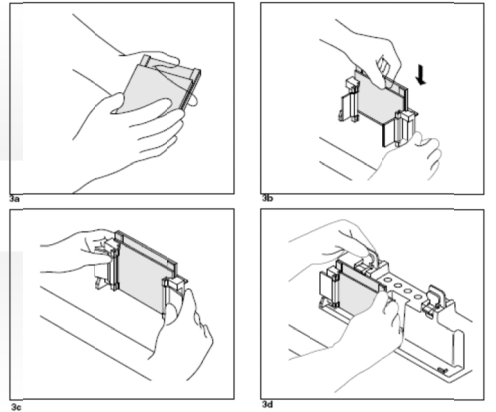 3a

3b

3c

3d